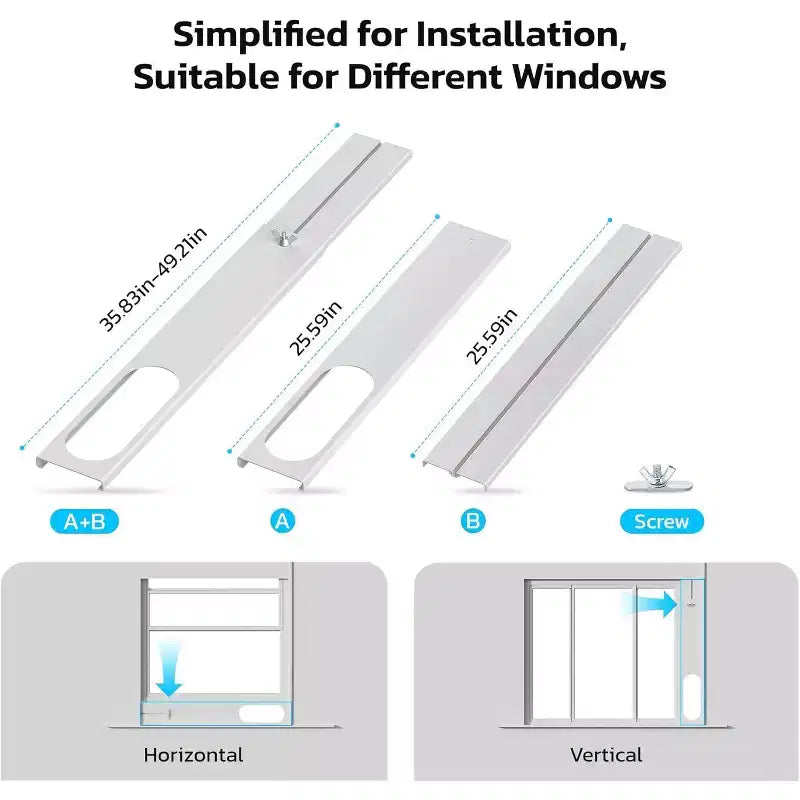 Simplified for Installation,
Suitable for Different Windows

35.83in-49.21in

25.59in

25.59in

A+B

A

B

Screw

Horizontal

Vertical